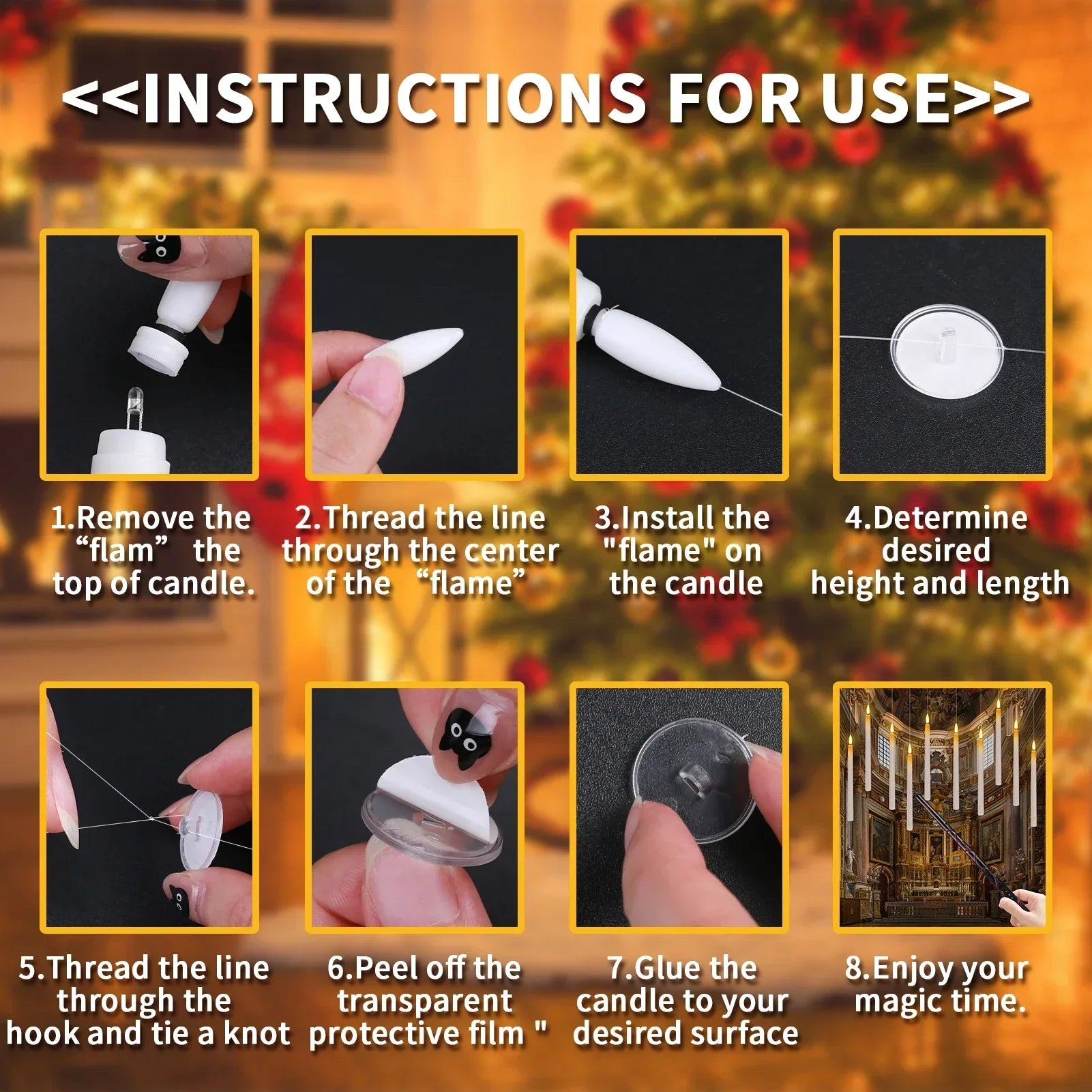 <<INSTRUCTIONS FOR USE>>

1.Remove the “flam” the top of candle.

2.Thread the line through the center of the “flame”

3.Install the "flame" on the candle

4.Determine desired height and length

5.Thread the line through the hook and tie a knot

6.Peel off the transparent protective film "

7.Glue the candle to your desired surface

8.Enjoy your magic time.